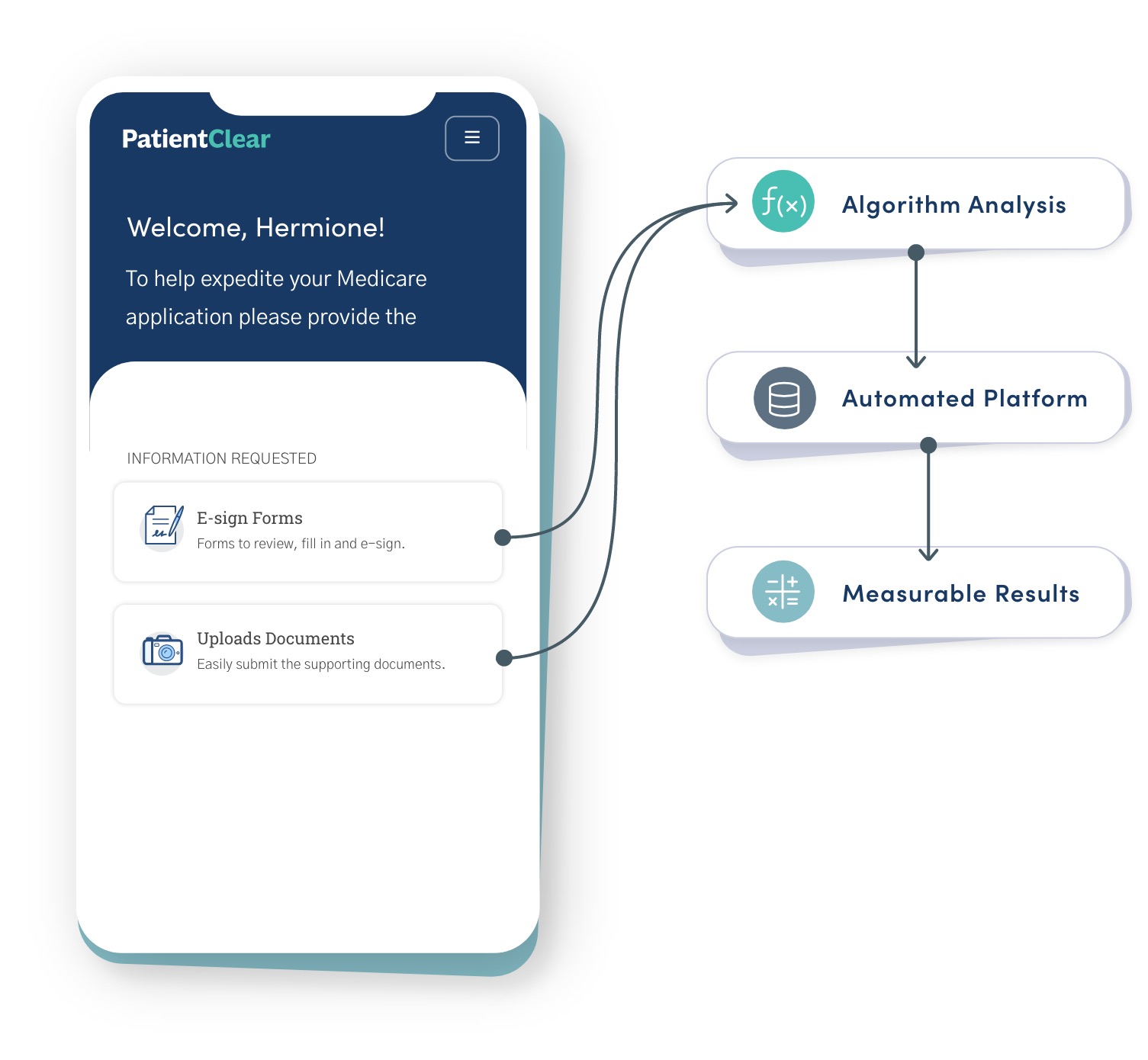 PatientClear

Welcome, Hermione!

To help expedite your Medicare application please provide the

INFORMATION REQUESTED

E-sign Forms
Forms to review, fill in and e-sign.

Uploads Documents
Easily submit the supporting documents.

$f(x)$ Algorithm Analysis

Automated Platform

Measurable Results